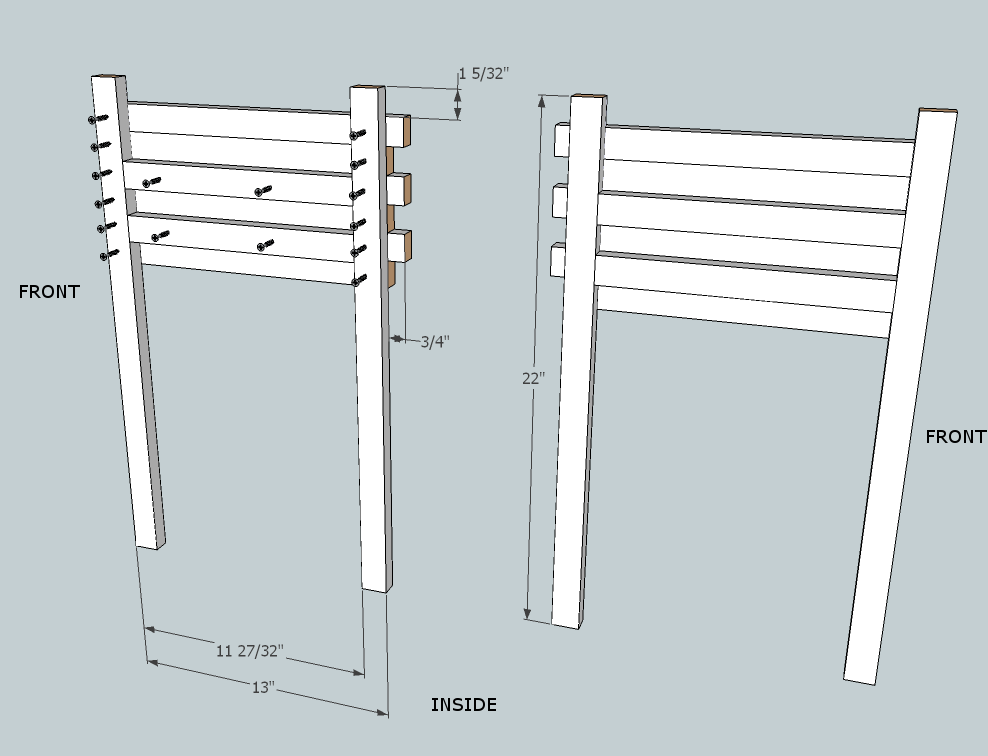 1 5/32"

FRONT

3/4"

22"

FRONT

11 27/32"

13"

INSIDE