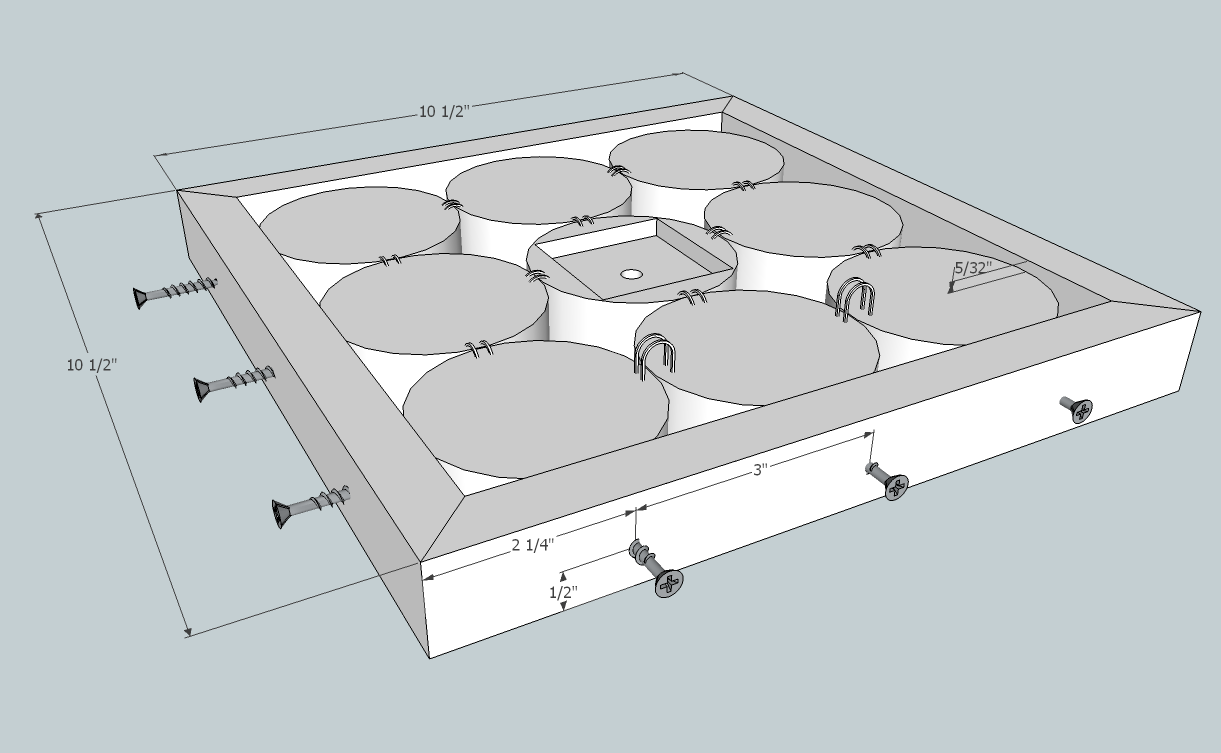 10 1/2"

10 1/2"

5/32"

3"

2 1/4"

1/2"