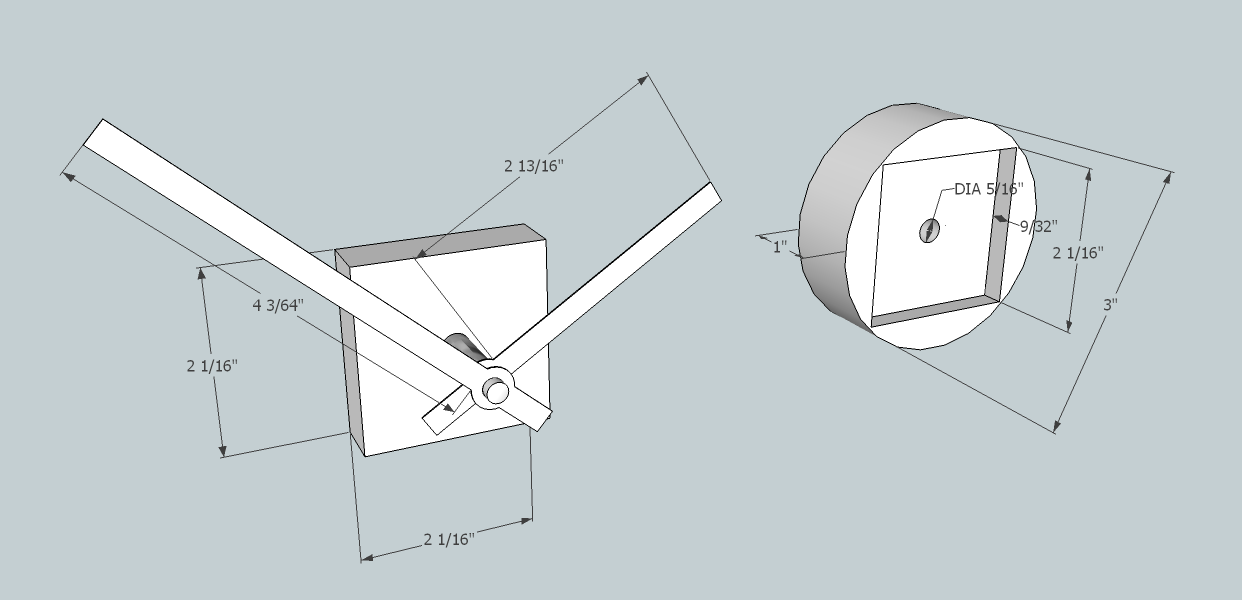 2 13/16"

4 3/64"

2 1/16"

2 1/16"

DIA 5/16"

9/32"

1"

2 1/16"

3"